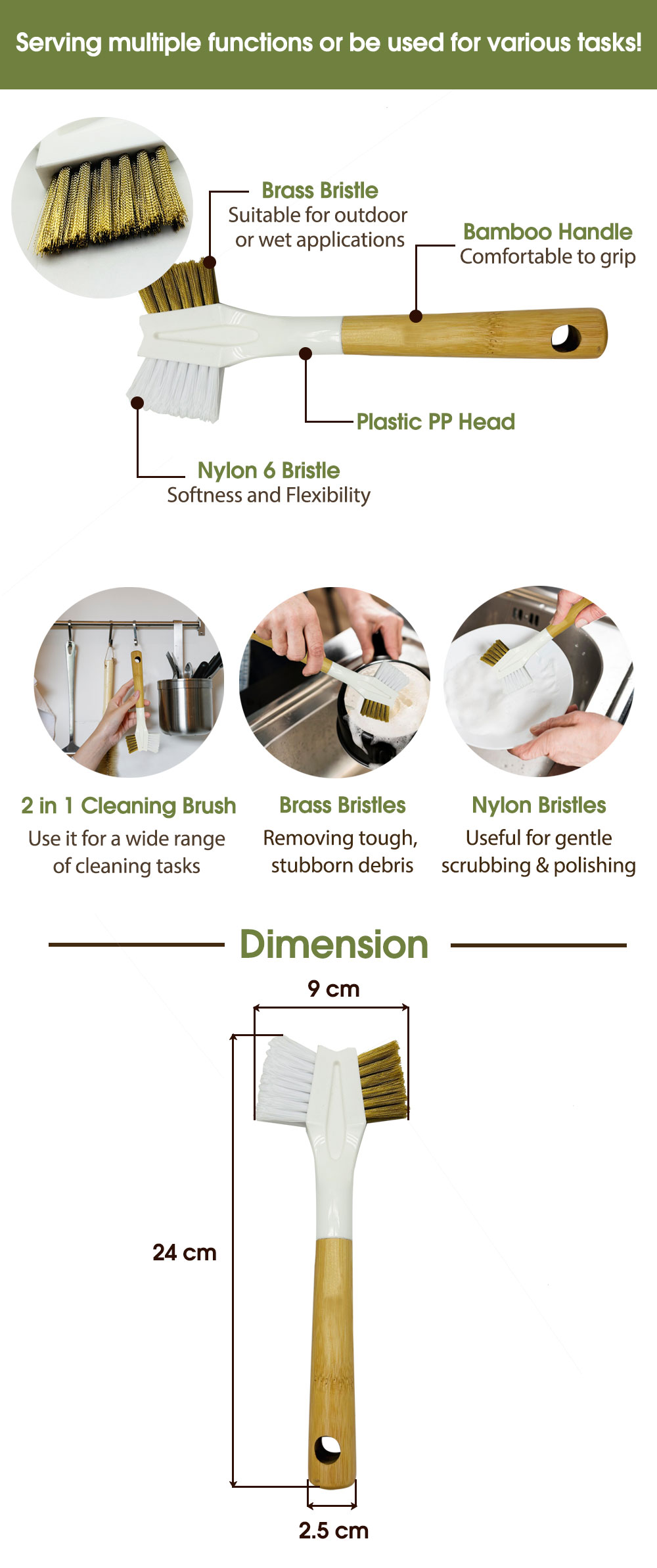 Serving multiple functions or be used for various tasks!

Brass Bristle
Suitable for outdoor or wet applications

Bamboo Handle
Comfortable to grip

Plastic PP Head

Nylon 6 Bristle
Softness and Flexibility

2 in 1 Cleaning Brush
Use it for a wide range of cleaning tasks

Brass Bristles
Removing tough, stubborn debris

Nylon Bristles
Useful for gentle scrubbing & polishing

Dimension

9 cm

24 cm

2.5 cm